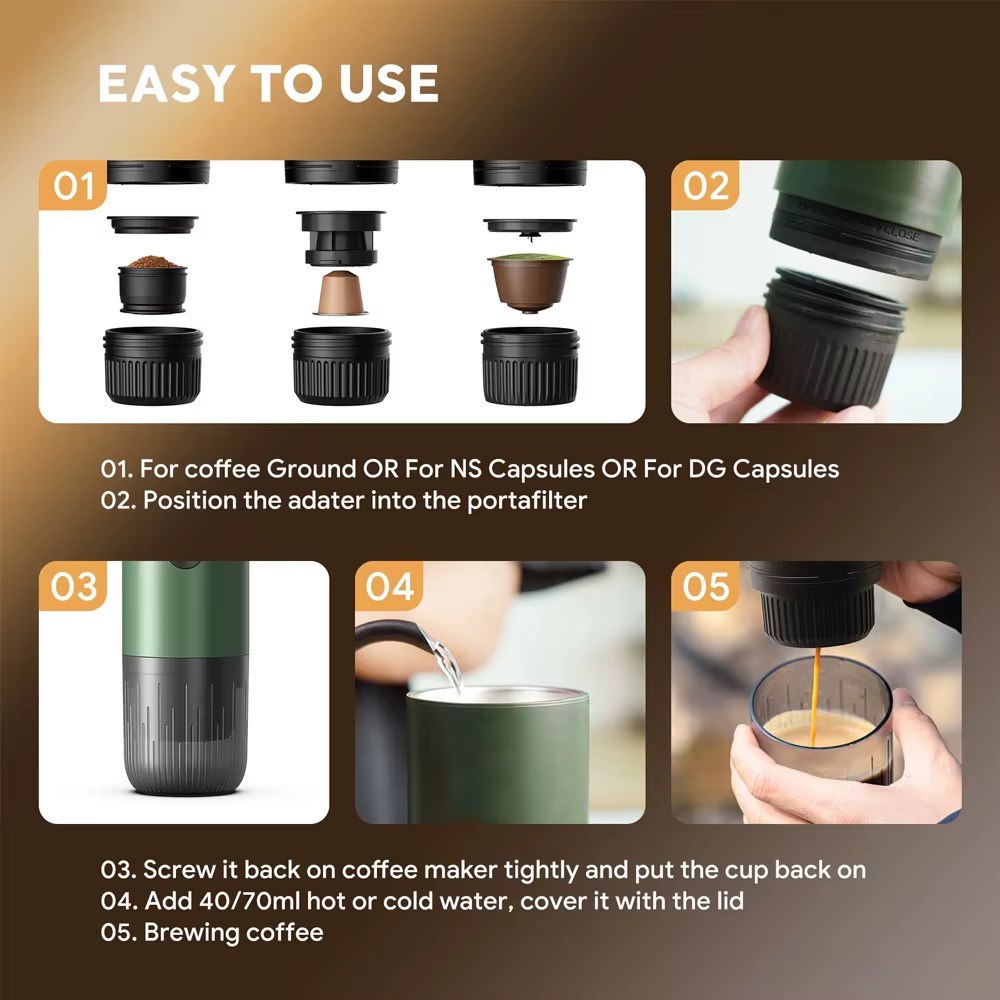 EASY TO USE

01

02

CLOSE

01. For coffee Ground OR For NS Capsules OR For DG Capsules
02. Position the adater into the portafilter

03

04

05

03. Screw it back on coffee maker tightly and put the cup back on
04. Add 40/70ml hot or cold water, cover it with the lid
05. Brewing coffee