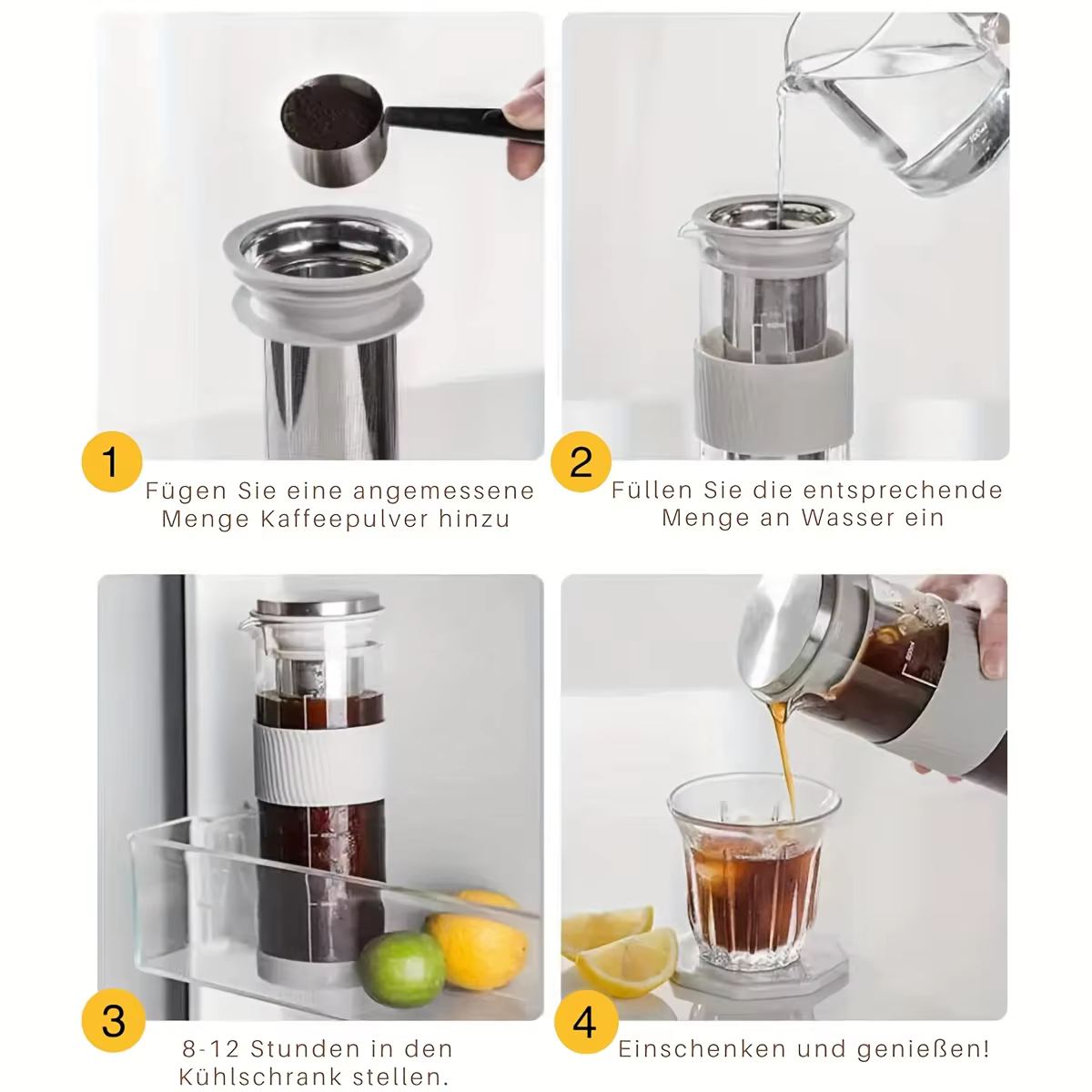 1
Fügen Sie eine angemessene Menge Kaffeepulver hinzu

2
Füllen Sie die entsprechende Menge an Wasser ein

3
8-12 Stunden in den Kühlschrank stellen.

4
Einschenken und genießen!