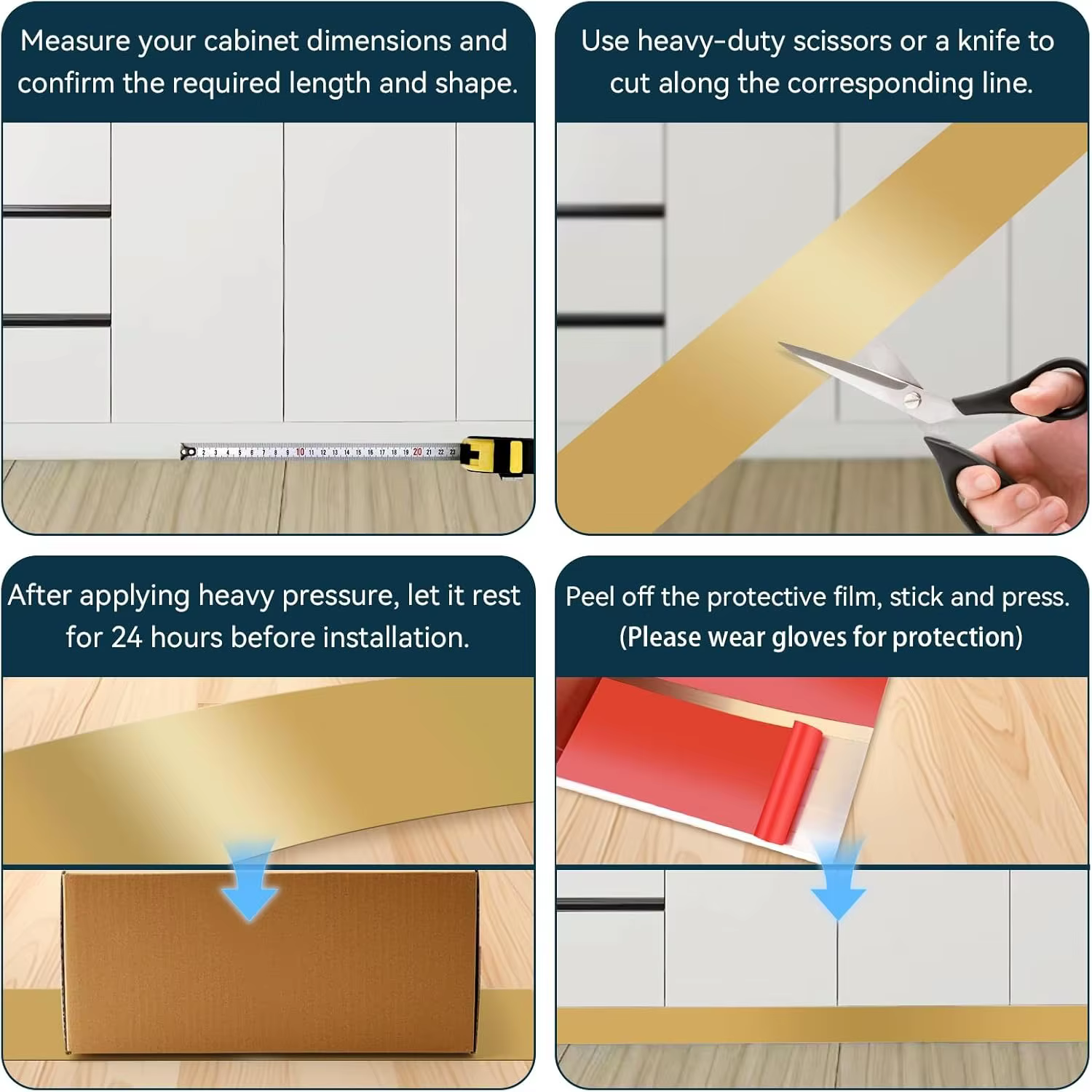 Measure your cabinet dimensions and confirm the required length and shape.

2 3 4 5 6 7 8 9 10 11 12 13 14 15 16 17 18 19 20 21 22 23

Use heavy-duty scissors or a knife to cut along the corresponding line.

After applying heavy pressure, let it rest for 24 hours before installation.

Peel off the protective film, stick and press. (Please wear gloves for protection)