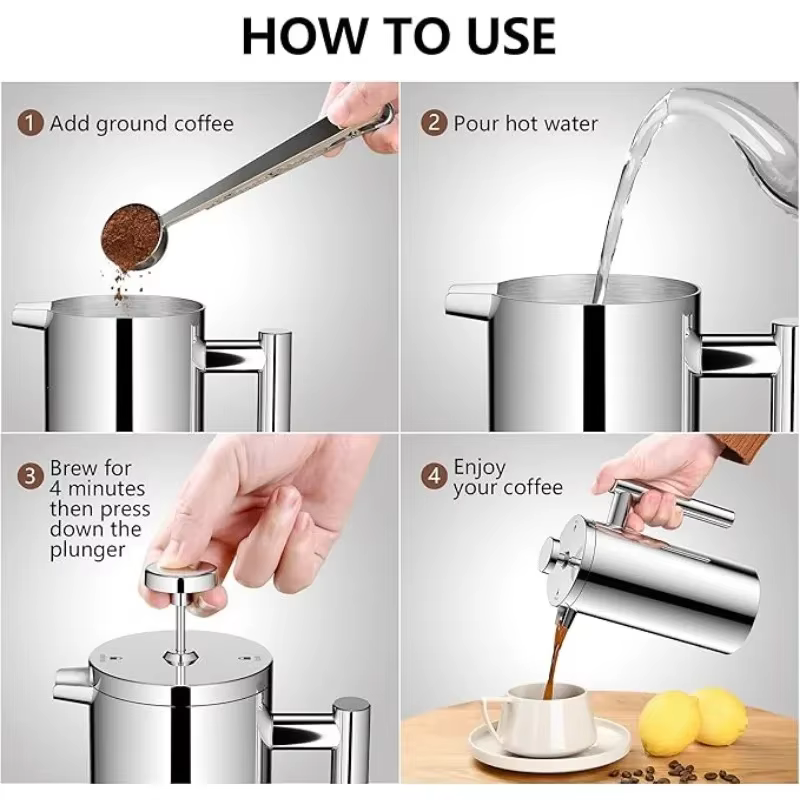 HOW TO USE

1 Add ground coffee

2 Pour hot water

3 Brew for 4 minutes then press down the plunger

4 Enjoy your coffee