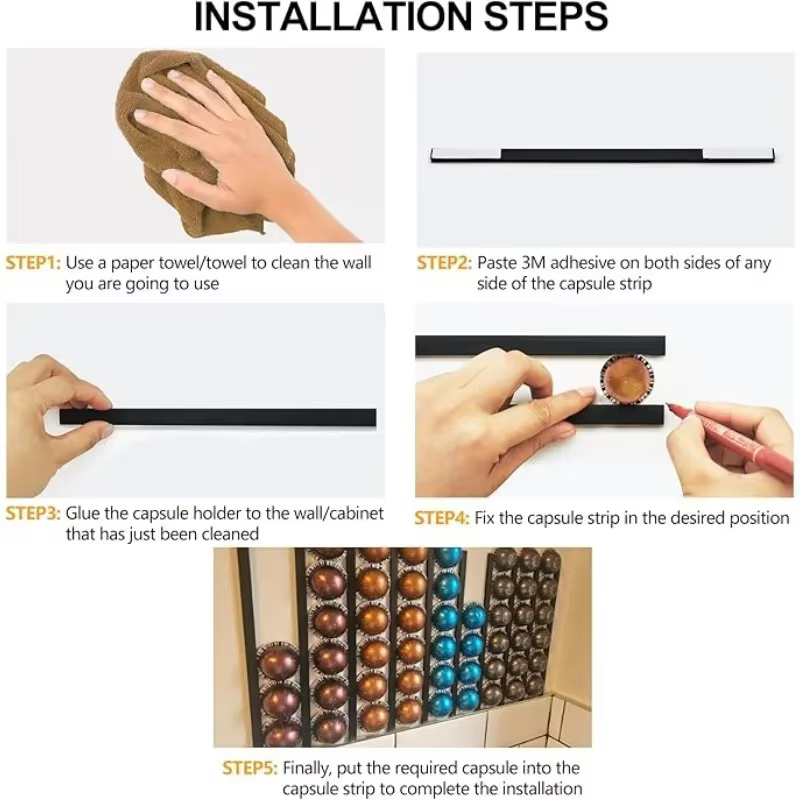 INSTALLATION STEPS

STEP1: Use a paper towel/towel to clean the wall you are going to use

STEP2: Paste 3M adhesive on both sides of any side of the capsule strip

STEP3: Glue the capsule holder to the wall/cabinet that has just been cleaned

STEP4: Fix the capsule strip in the desired position

STEP5: Finally, put the required capsule into the capsule strip to complete the installation