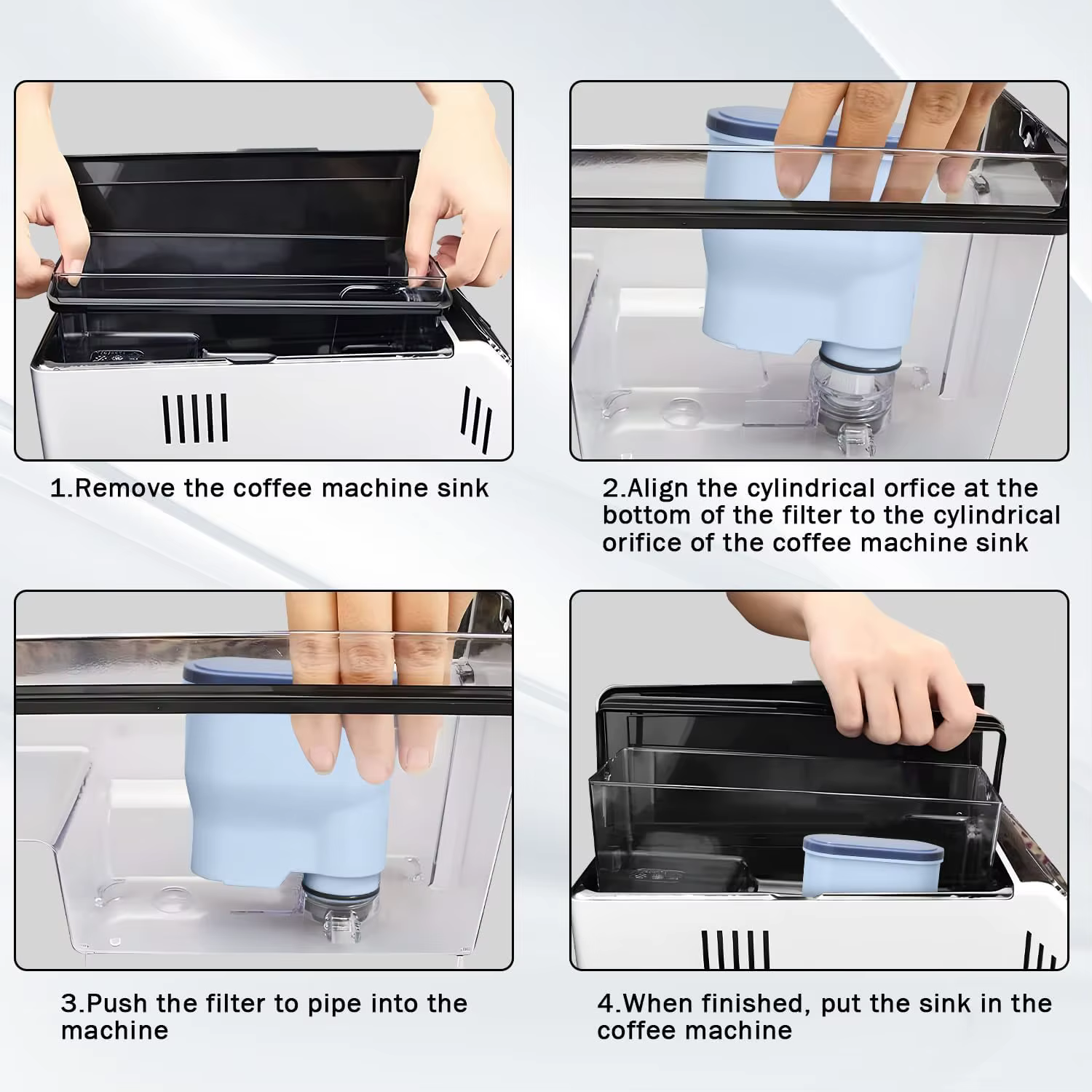 1.Remove the coffee machine sink

2.Align the cylindrical orfice at the bottom of the filter to the cylindrical orifice of the coffee machine sink

3.Push the filter to pipe into the machine

4.When finished, put the sink in the coffee machine