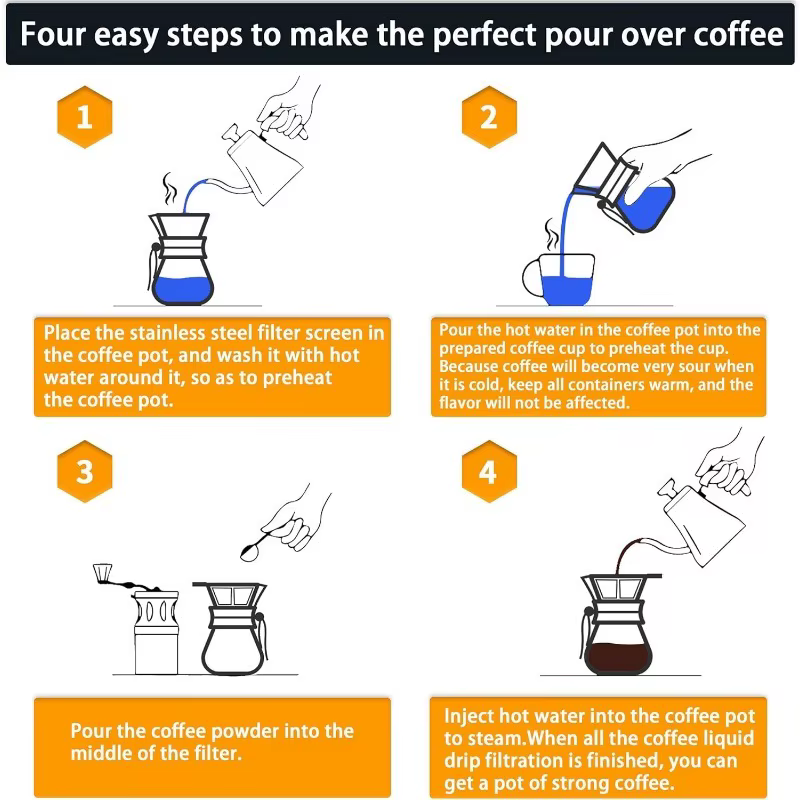 Four easy steps to make the perfect pour over coffee

1

Place the stainless steel filter screen in the coffee pot, and wash it with hot water around it, so as to preheat the coffee pot.

2

Pour the hot water in the coffee pot into the prepared coffee cup to preheat the cup. Because coffee will become very sour when it is cold, keep all containers warm, and the flavor will not be affected.

3

Pour the coffee powder into the middle of the filter.

4

Inject hot water into the coffee pot to steam.When all the coffee liquid drip filtration is finished, you can get a pot of strong coffee.