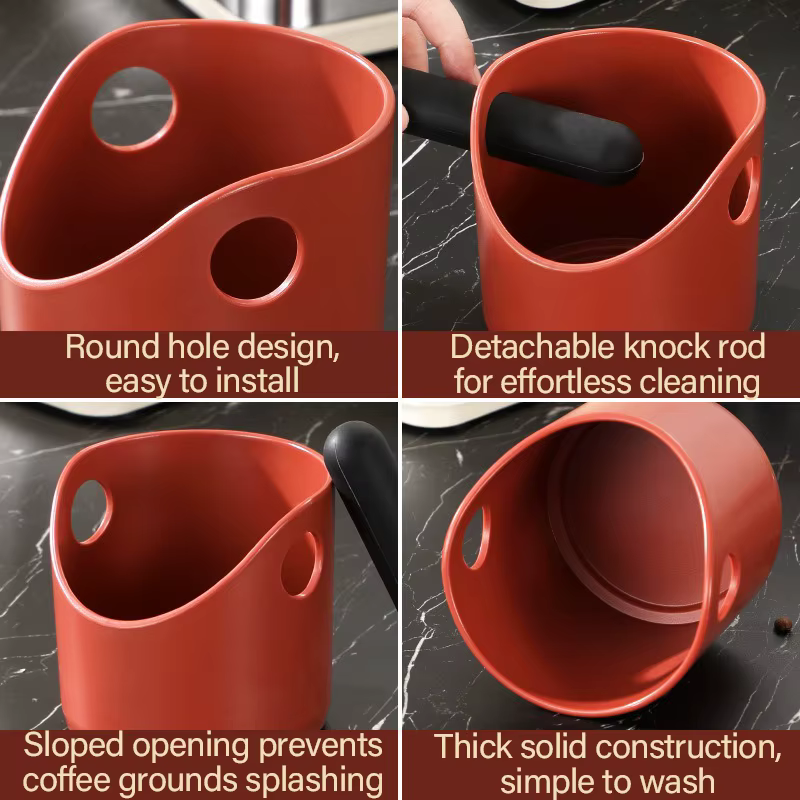 Round hole design, easy to install

Detachable knock rod for effortless cleaning

Sloped opening prevents coffee grounds splashing

Thick solid construction, simple to wash