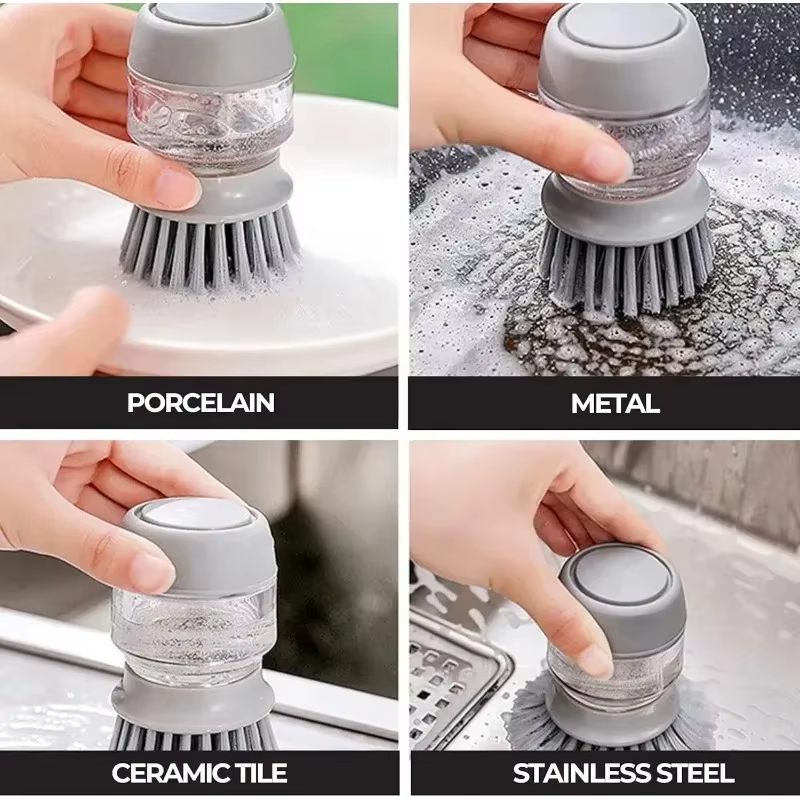 PORCELAIN

METAL

CERAMIC TILE

STAINLESS STEEL