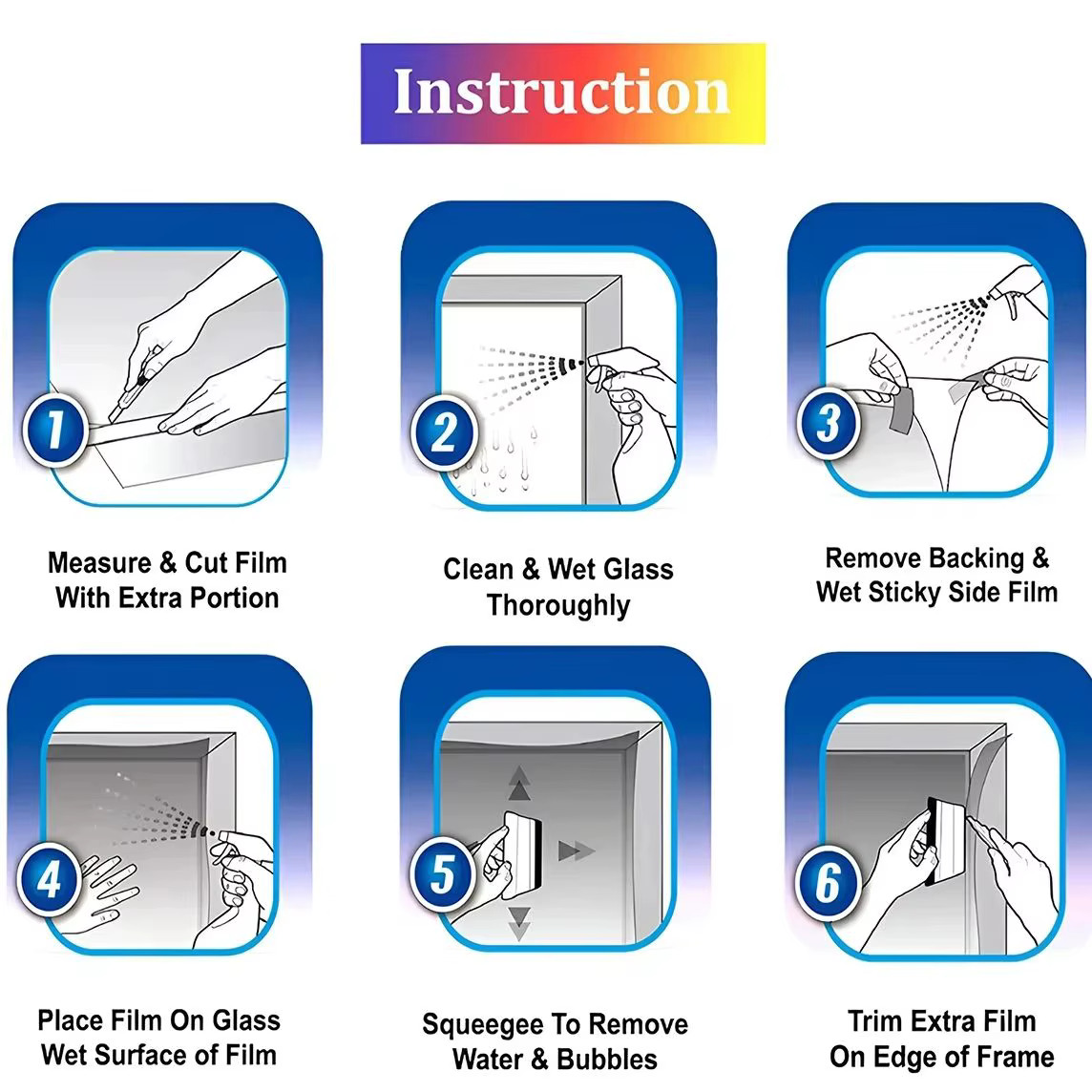 Instruction

1

Measure & Cut Film With Extra Portion

2

Clean & Wet Glass Thoroughly

3

Remove Backing & Wet Sticky Side Film

4

Place Film On Glass Wet Surface of Film

5

Squeegee To Remove Water & Bubbles

6

Trim Extra Film On Edge of Frame