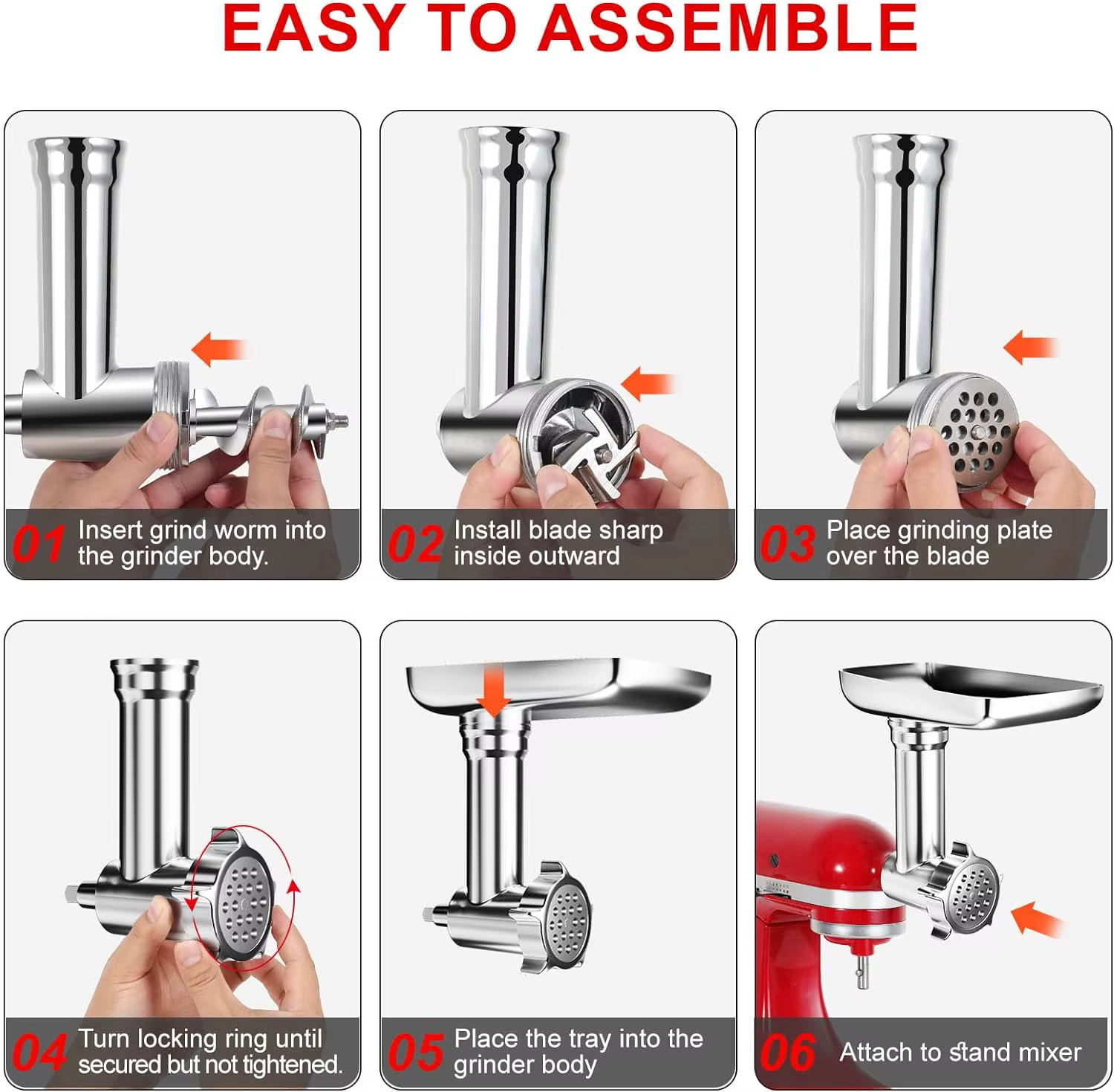 EASY TO ASSEMBLE

01 Insert grind worm into the grinder body.

02 Install blade sharp inside outward

03 Place grinding plate over the blade

04 Turn locking ring until secured but not tightened.

05 Place the tray into the grinder body

06 Attach to stand mixer